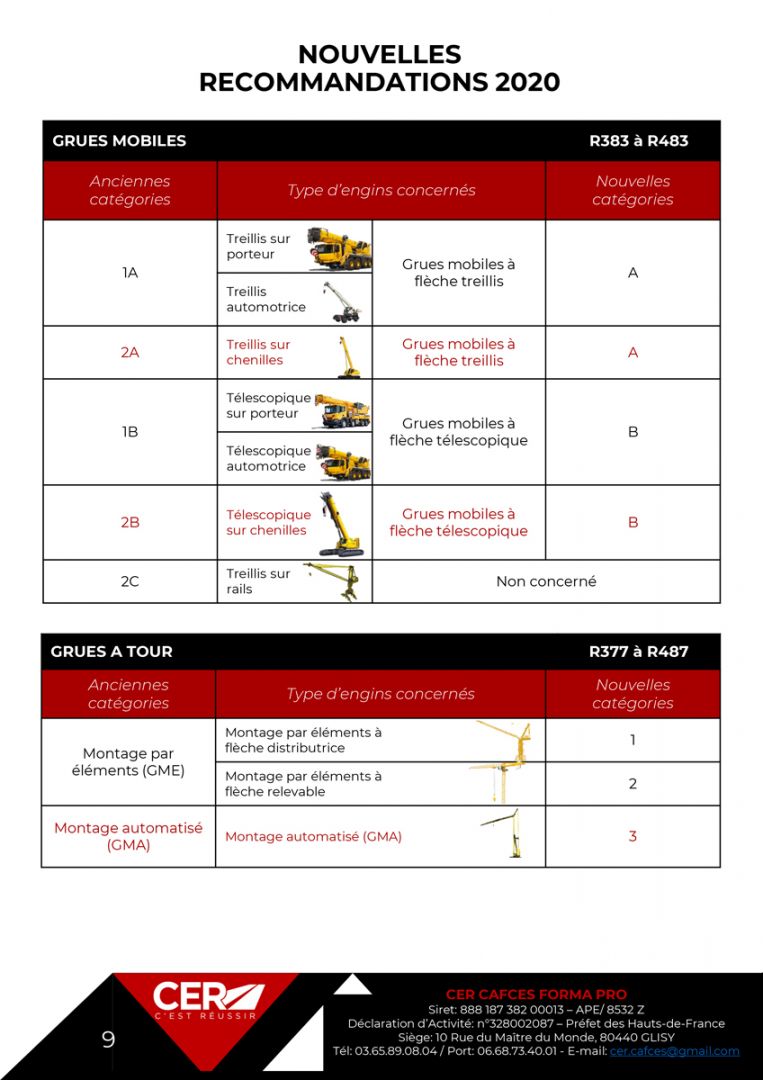 NOUVELLES
RECOMMANDATIONS 2020

GRUES MOBILES R383 à R483

| Anciennes catégories | Type d'engins concernés | | Nouvelles catégories |
|---|---|---|---|
| 1A | Treillis sur porteur | Grues mobiles à flèche treillis | A |
| | Treillis automotrice | | |
| 2A | Treillis sur chenilles | Grues mobiles à flèche treillis | A |
| 1B | Télescopique sur porteur | Grues mobiles à flèche télescopique | B |
| | Télescopique automotrice | | |
| 2B | Télescopique sur chenilles | Grues mobiles à flèche télescopique | B |
| 2C | Treillis sur rails | Non concerné | |

GRUES A TOUR R377 à R487

| Anciennes catégories | Type d'engins concernés | Nouvelles catégories |
|---|---|---|
| Montage par éléments (GME) | Montage par éléments à flèche distributrice | 1 |
| | Montage par éléments à flèche relevable | 2 |
| Montage automatisé (GMA) | Montage automatisé (GMA) | 3 |

CER C'EST RÉUSSIR

9

CER CAFCES FORMA PRO
Siret: 888 187 382 00013 – APE/ 8532 Z
Déclaration d'Activité: n°328002087 – Préfet des Hauts-de-France
Siège: 10 Rue du Maître du Monde, 80440 GLISY
Tél: 03.65.89.08.04 / Port: 06.68.73.40.01 - E-mail: cer.cafces@gmail.com